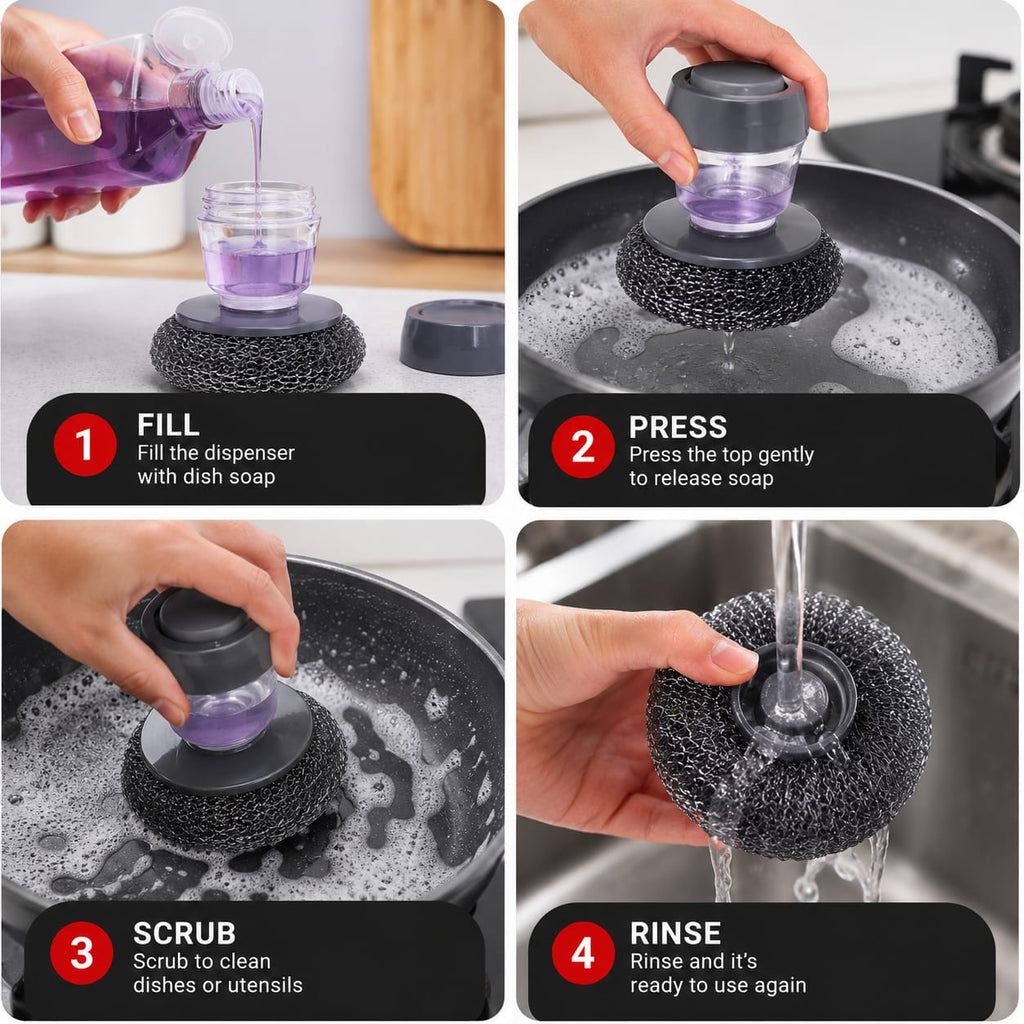 1
FILL
Fill the dispenser with dish soap

2
PRESS
Press the top gently to release soap

3
SCRUB
Scrub to clean dishes or utensils

4
RINSE
Rinse and it's ready to use again