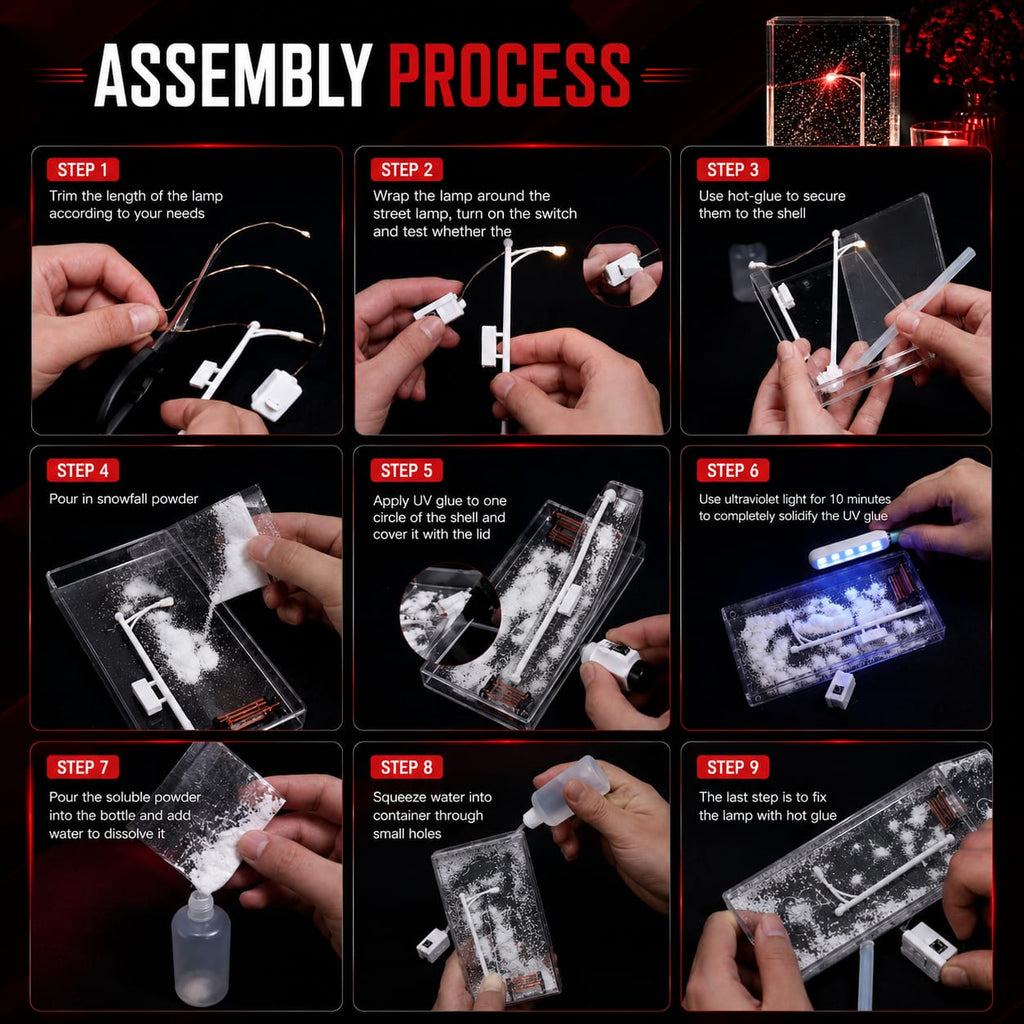 ASSEMBLY PROCESS

STEP 1
Trim the length of the lamp according to your needs

STEP 2
Wrap the lamp around the street lamp, turn on the switch and test whether the

STEP 3
Use hot-glue to secure them to the shell

STEP 4
Pour in snowfall powder

STEP 5
Apply UV glue to one circle of the shell and cover it with the lid

STEP 6
Use ultraviolet light for 10 minutes to completely solidify the UV glue

STEP 7
Pour the soluble powder into the bottle and add water to dissolve it

STEP 8
Squeeze water into container through small holes

STEP 9
The last step is to fix the lamp with hot glue